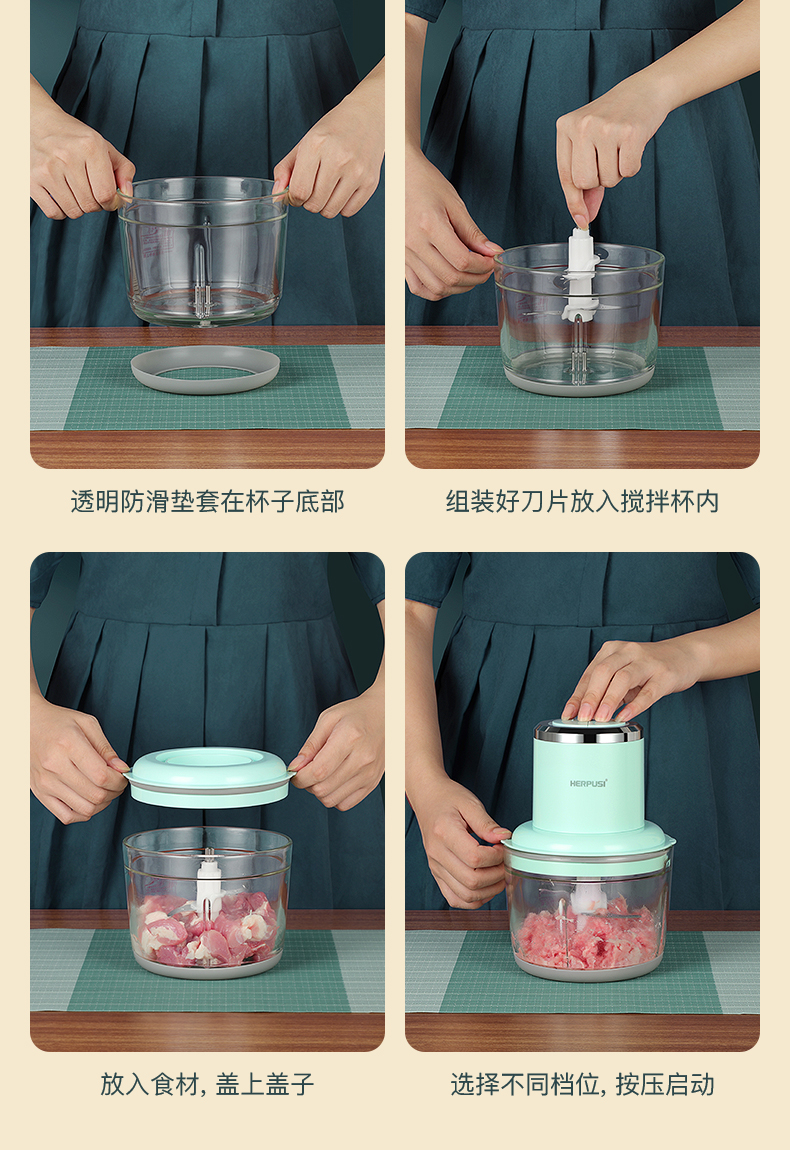 透明防滑垫套在杯子底部

组装好刀片放入搅拌杯内

放入食材, 盖上盖子

HERPUSI

选择不同档位, 按压启动