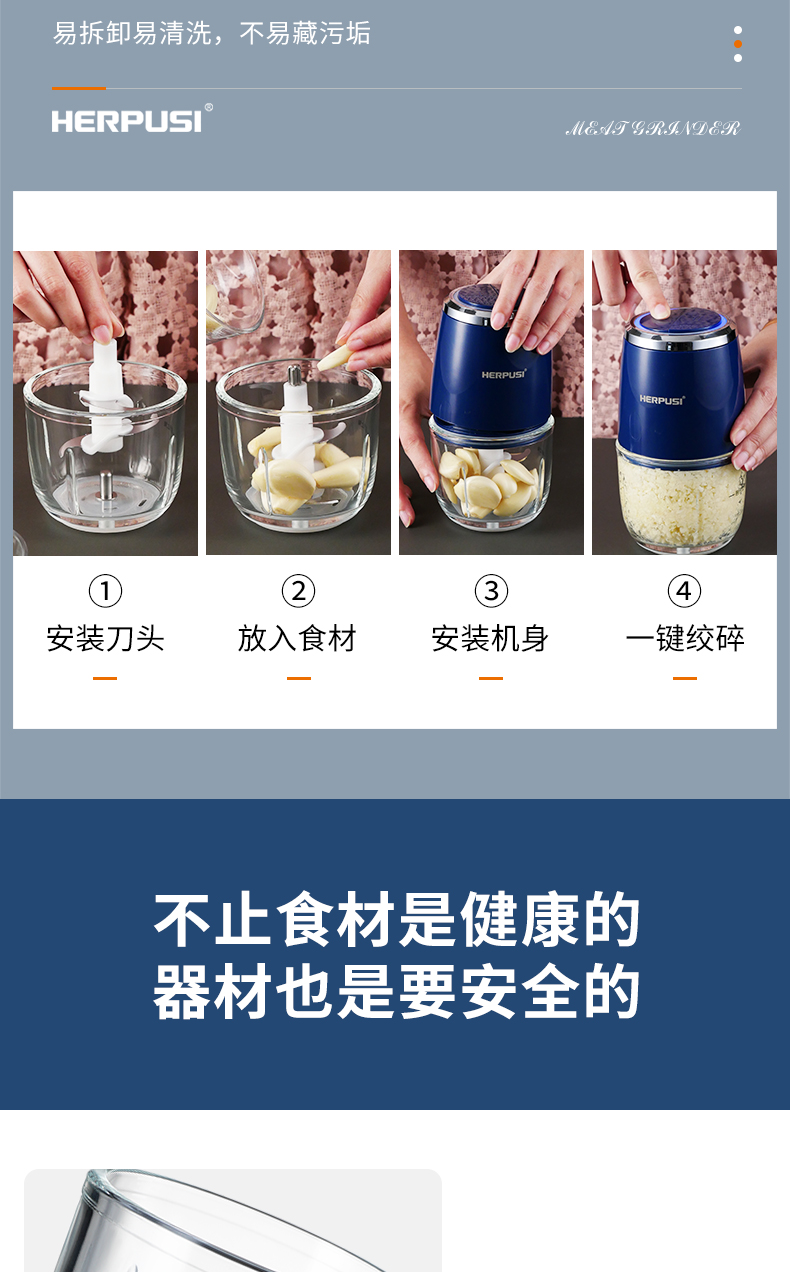 易拆卸易清洗，不易藏污垢

HERPUSI®

MEAT GRINDER

HERPUSI

HERPUSI

①
安装刀头

②
放入食材

③
安装机身

④
一键绞碎

不止食材是健康的
器材也是要安全的