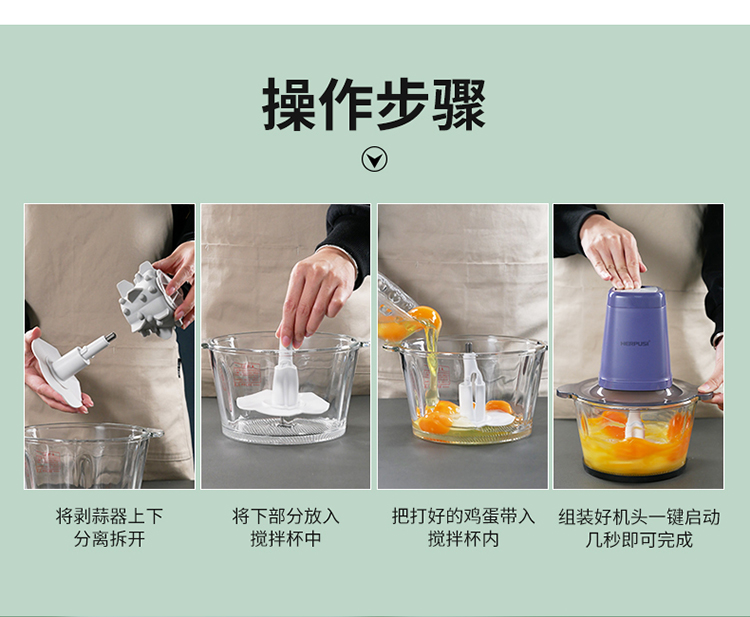 操作步骤

HERPUSI

将剥蒜器上下分离拆开

将下部分放入搅拌杯中

把打好的鸡蛋带入搅拌杯内

组装好机头一键启动几秒即可完成